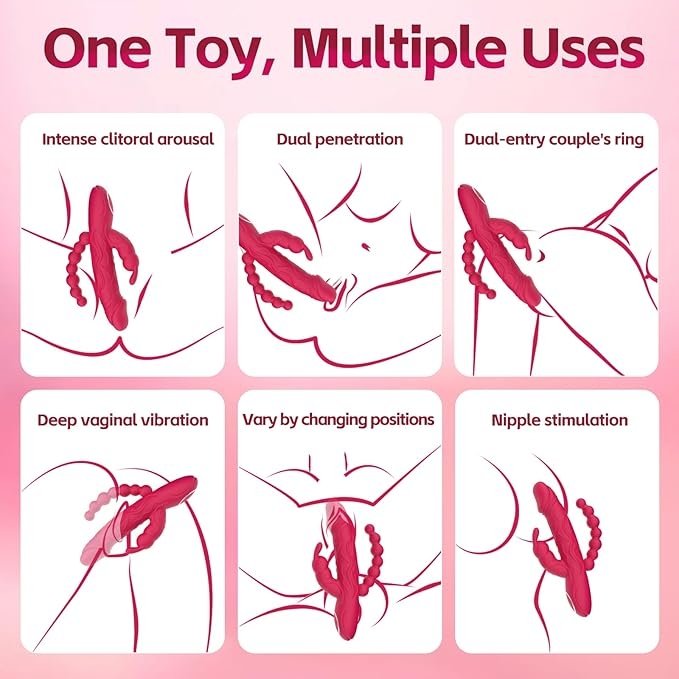 One Toy, Multiple Uses

Intense clitoral arousal

Dual penetration

Dual-entry couple's ring

Deep vaginal vibration

Vary by changing positions

Nipple stimulation