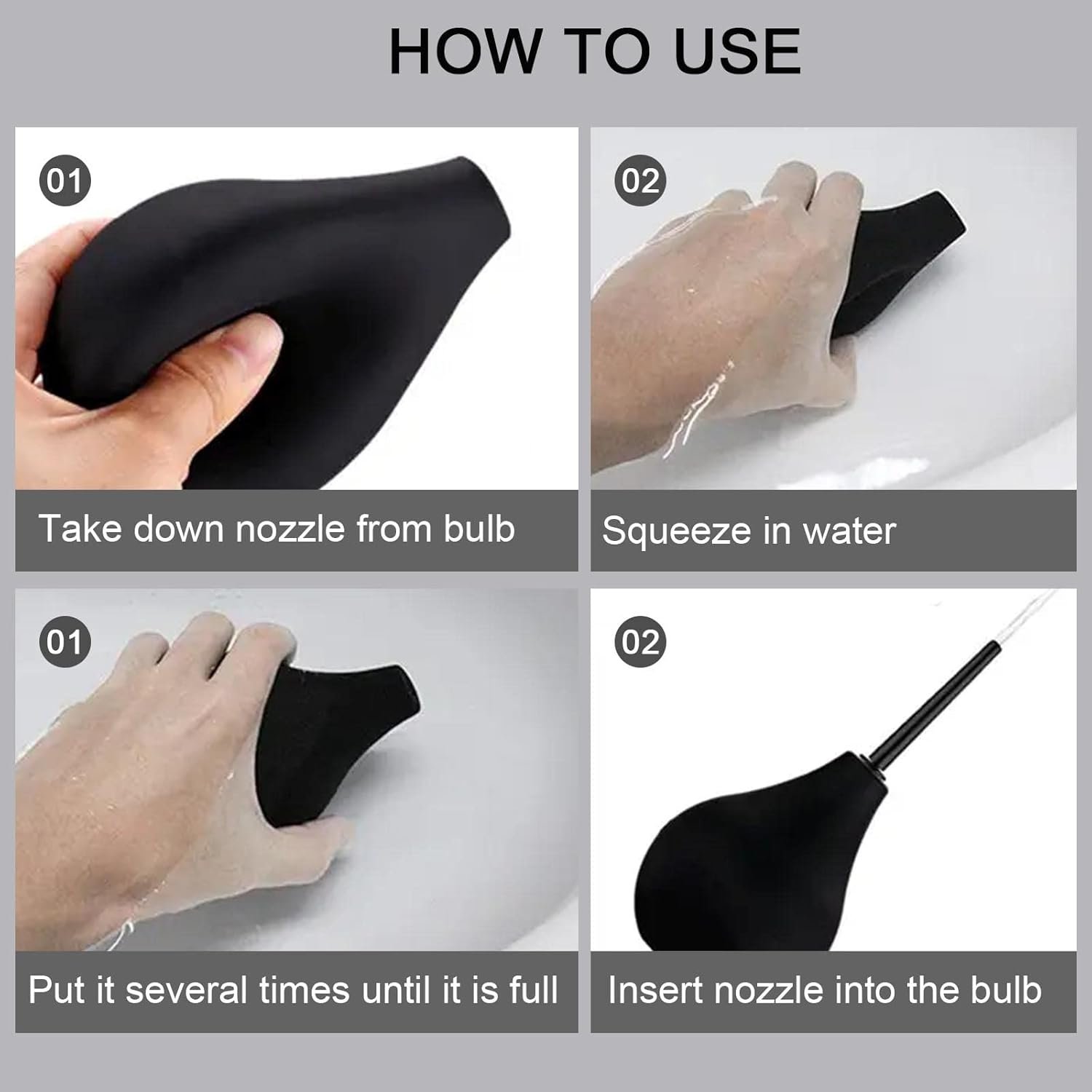 HOW TO USE

01

Take down nozzle from bulb

02

Squeeze in water

01

Put it several times until it is full

02

Insert nozzle into the bulb