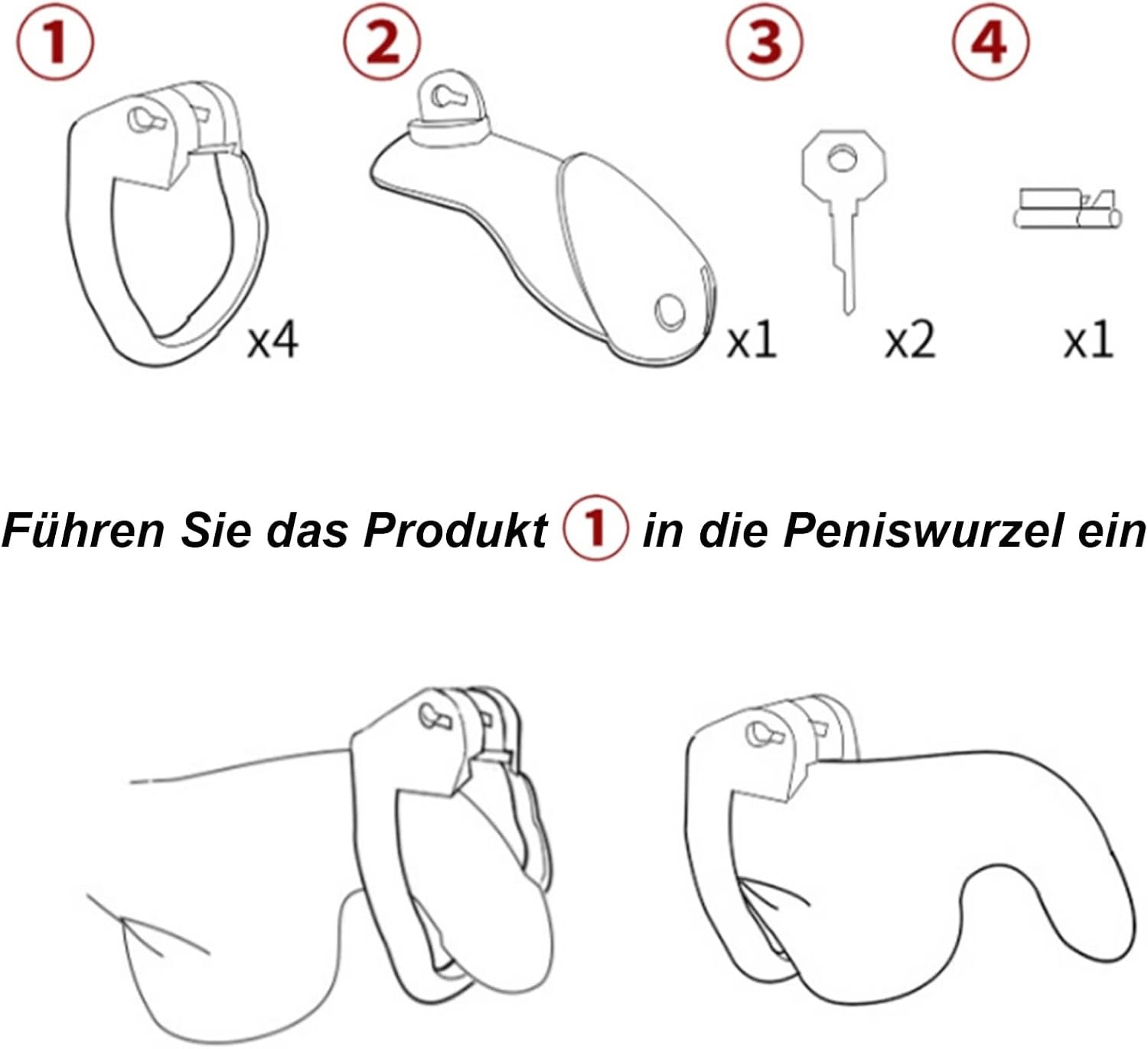 1 2 3 4

x4 x1 x2 x1

Führen Sie das Produkt 1 in die Peniswurzel ein