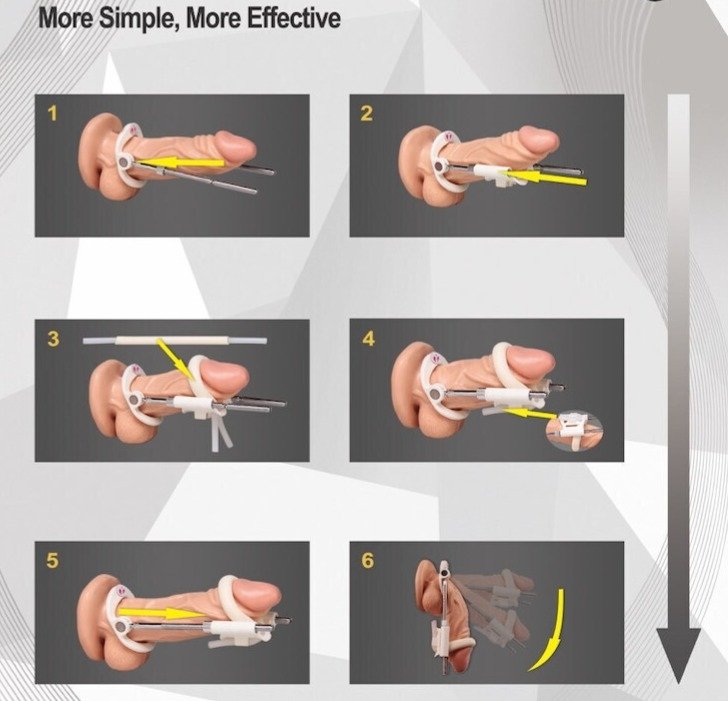 More Simple, More Effective

1

2

3

4

5

6