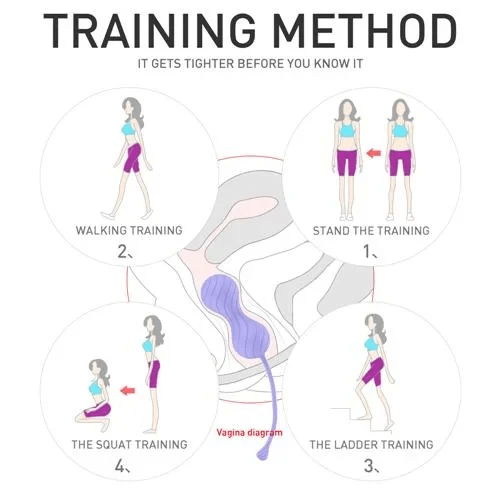 TRAINING METHOD

IT GETS TIGHTER BEFORE YOU KNOW IT

WALKING TRAINING

2、

STAND THE TRAINING

1、

THE SQUAT TRAINING

4、

Vagina diagram

THE LADDER TRAINING

3、