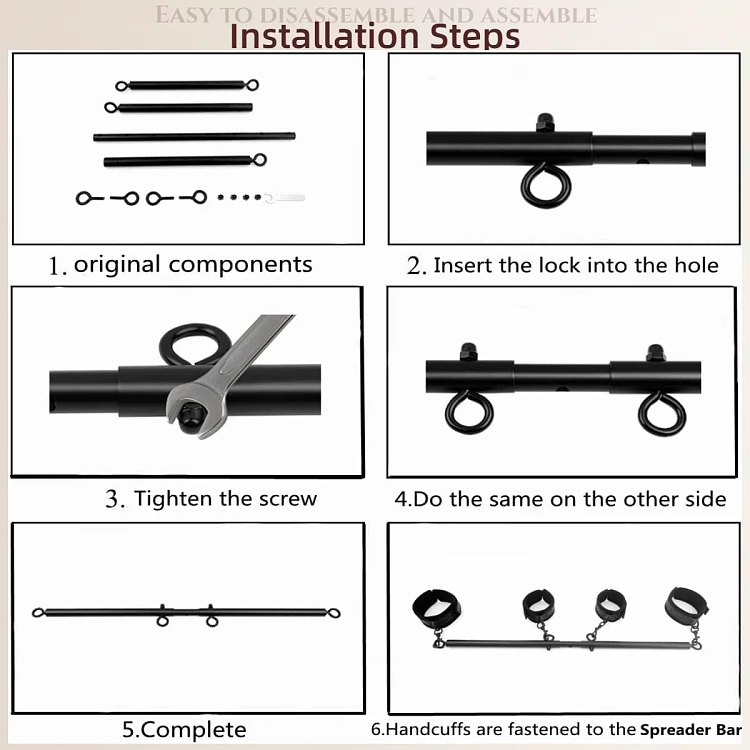 EASY TO DISASSEMBLE AND ASSEMBLE
Installation Steps

1. original components

2. Insert the lock into the hole

3. Tighten the screw

4.Do the same on the other side

5.Complete

6.Handcuffs are fastened to the Spreader Bar