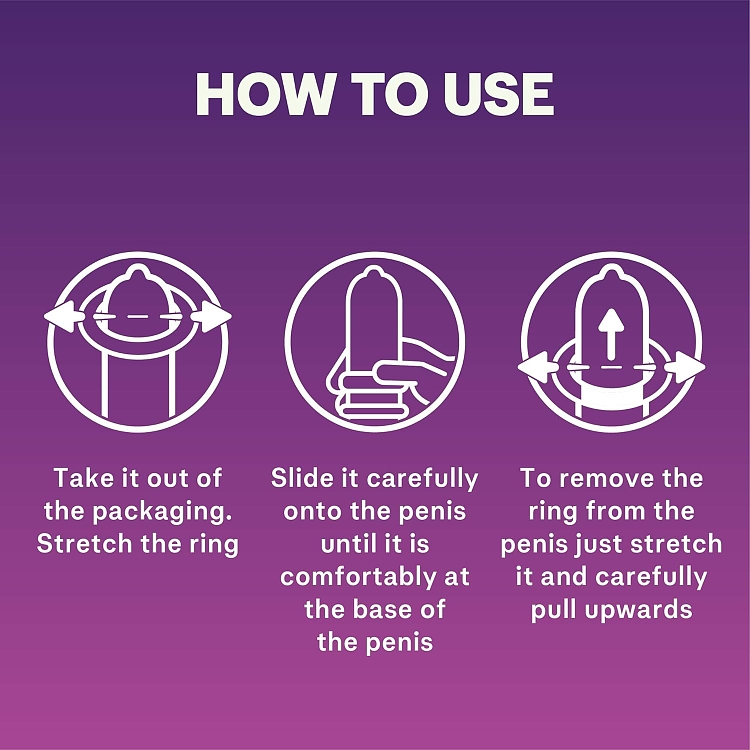 HOW TO USE

Take it out of the packaging. Stretch the ring

Slide it carefully onto the penis until it is comfortably at the base of the penis

To remove the ring from the penis just stretch it and carefully pull upwards