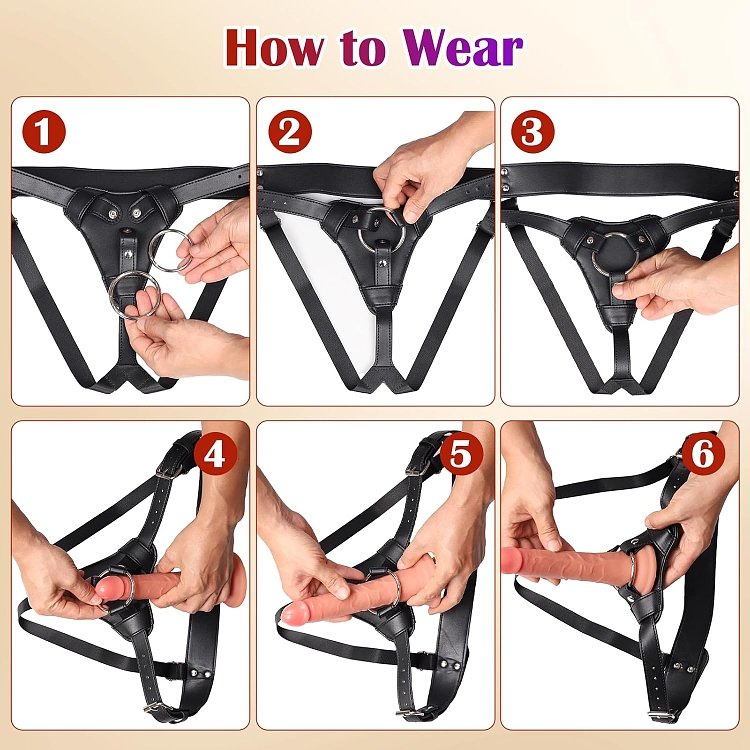 How to Wear

1

2

3

4

5

6