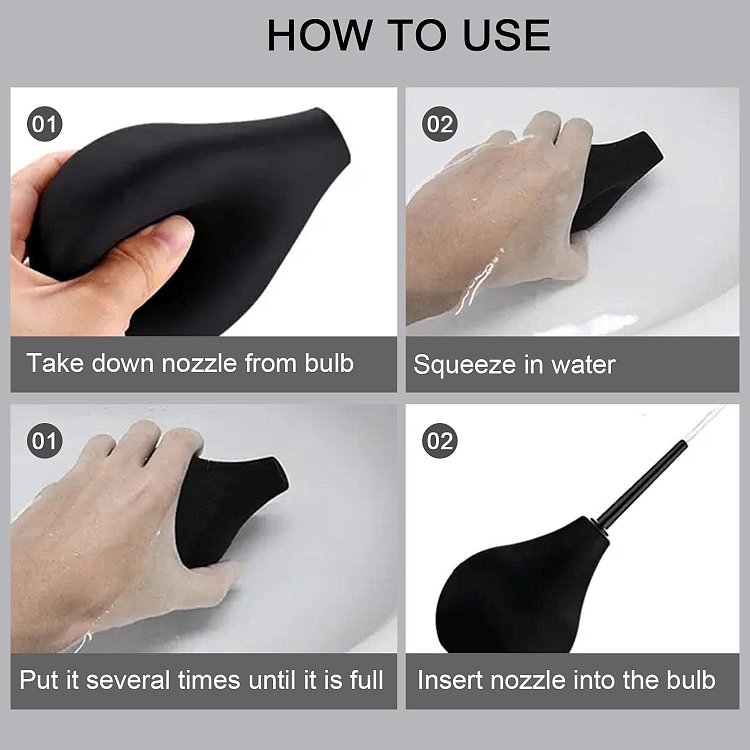 HOW TO USE

01

Take down nozzle from bulb

02

Squeeze in water

01

Put it several times until it is full

02

Insert nozzle into the bulb