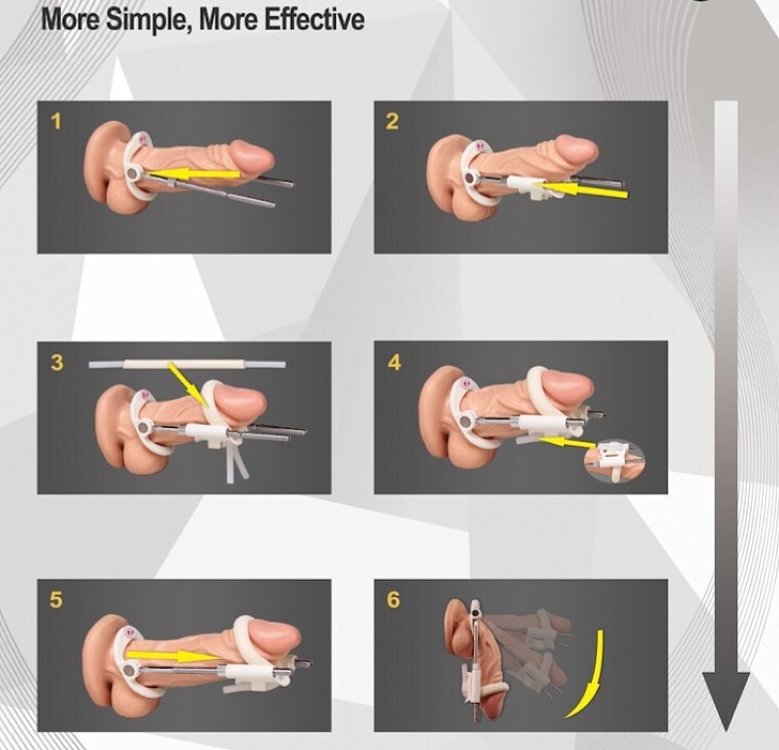 More Simple, More Effective

1

2

3

4

5

6