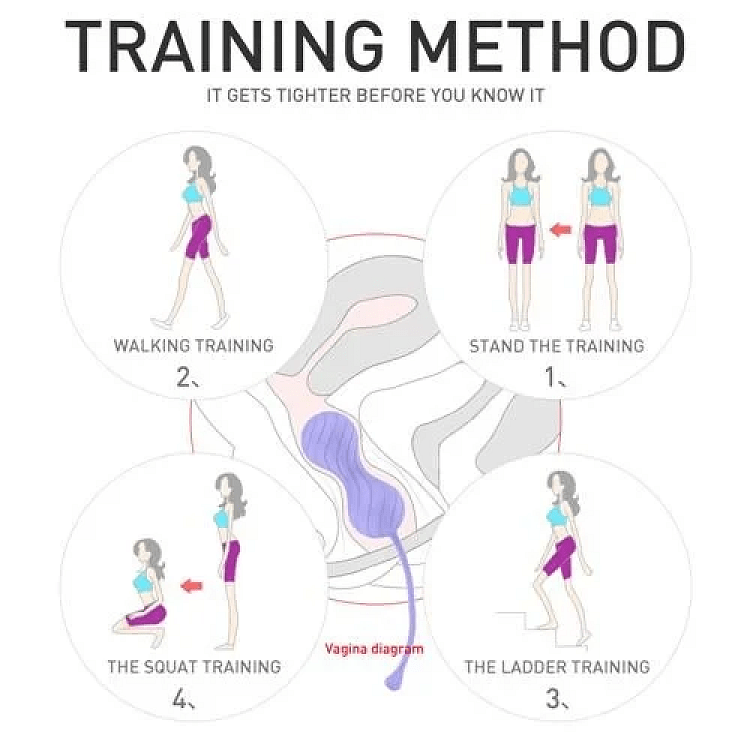 TRAINING METHOD

IT GETS TIGHTER BEFORE YOU KNOW IT

WALKING TRAINING
2、

STAND THE TRAINING
1、

THE SQUAT TRAINING
4、

Vagina diagram

THE LADDER TRAINING
3、