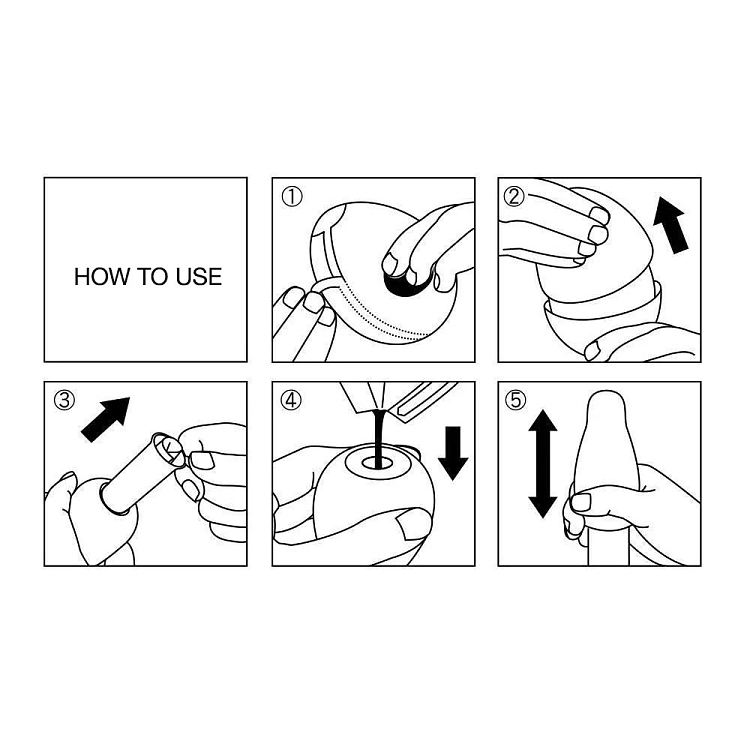 HOW TO USE

①

②

③

④

⑤